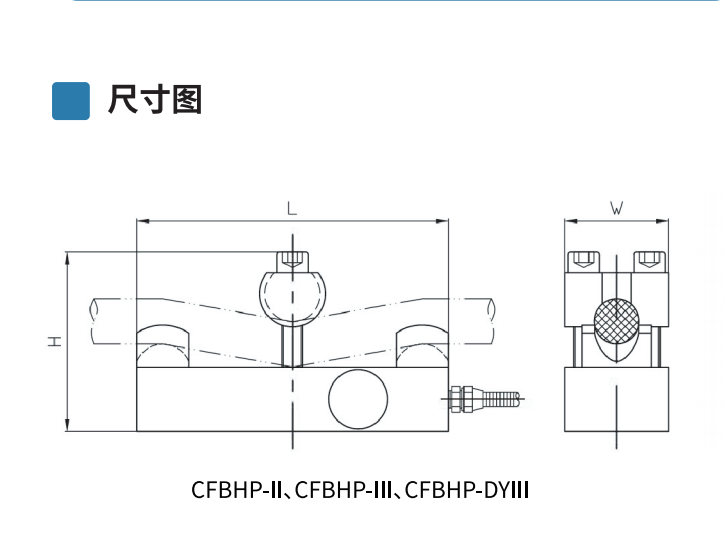 尺寸图

L

W

H

CFBHP-II、CFBHP-III、CFBHP-DYIII